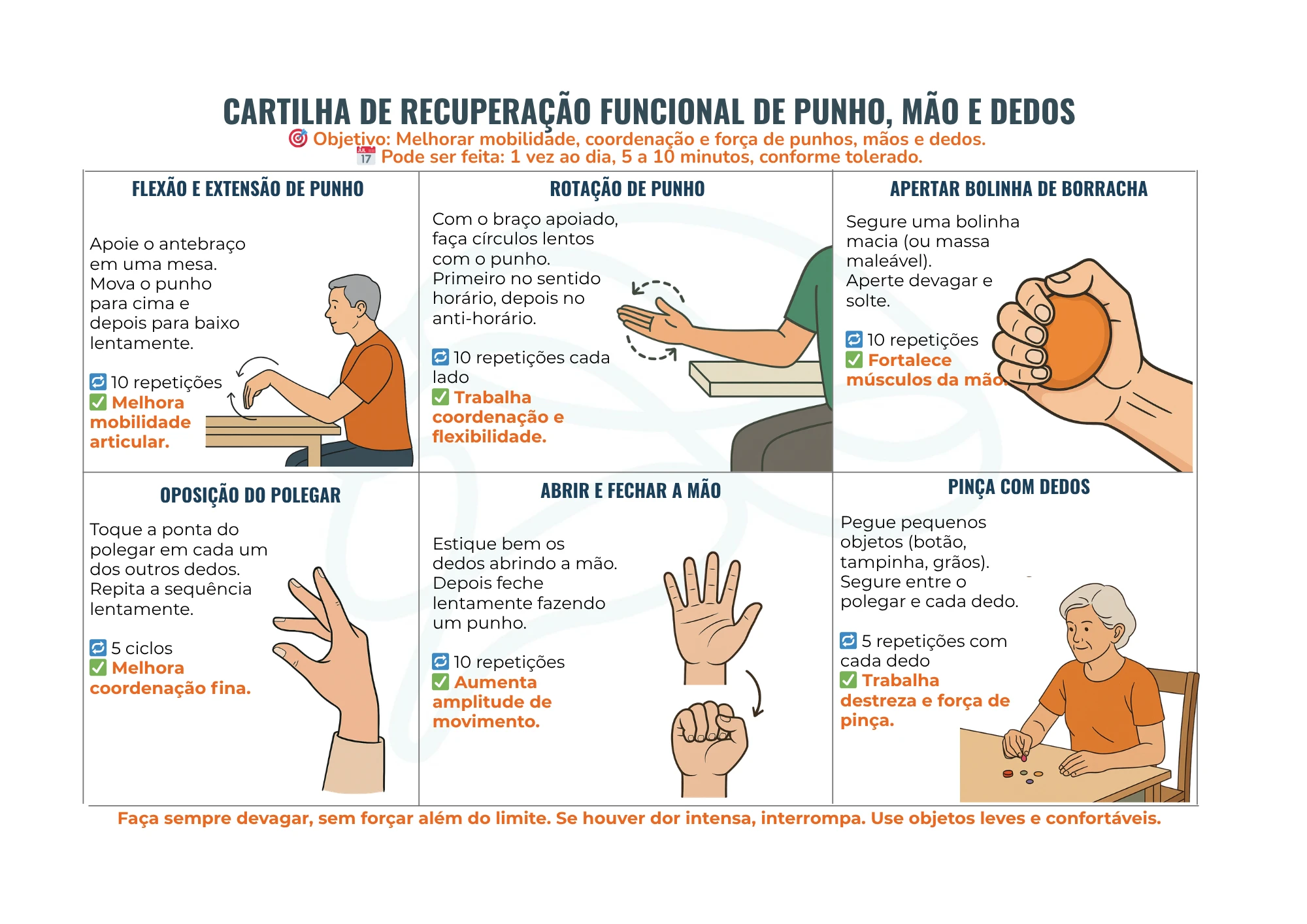 CARTILHA DE RECUPERAÇÃO FUNCIONAL DE PUNHO, MÃO E DEDOS

🎯 Objetivo: Melhorar mobilidade, coordenação e força de punhos, mãos e dedos.
📅 Pode ser feita: 1 vez ao dia, 5 a 10 minutos, conforme tolerado.

FLEXÃO E EXTENSÃO DE PUNHO

Apoie o antebraço em uma mesa. Mova o punho para cima e depois para baixo lentamente.

🔁 10 repetições
✅ Melhora mobilidade articular.

ROTAÇÃO DE PUNHO

Com o braço apoiado, faça círculos lentos com o punho. Primeiro no sentido horário, depois no anti-horário.

🔁 10 repetições cada lado
✅ Trabalha coordenação e flexibilidade.

APERTAR BOLINHA DE BORRACHA

Segure uma bolinha macia (ou massa maleável). Aperte devagar e solte.

🔁 10 repetições
✅ Fortalece músculos da mão.

OPOSIÇÃO DO POLEGAR

Toque a ponta do polegar em cada um dos outros dedos. Repita a sequência lentamente.

🔁 5 ciclos
✅ Melhora coordenação fina.

ABRIR E FECHAR A MÃO

Estique bem os dedos abrindo a mão. Depois feche lentamente fazendo um punho.

🔁 10 repetições
✅ Aumenta amplitude de movimento.

PINÇA COM DEDOS

Pegue pequenos objetos (botão, tampinha, grãos). Segure entre o polegar e cada dedo.

🔁 5 repetições com cada dedo
✅ Trabalha destreza e força de pinça.

Faça sempre devagar, sem forçar além do limite. Se houver dor intensa, interrompa. Use objetos leves e confortáveis.