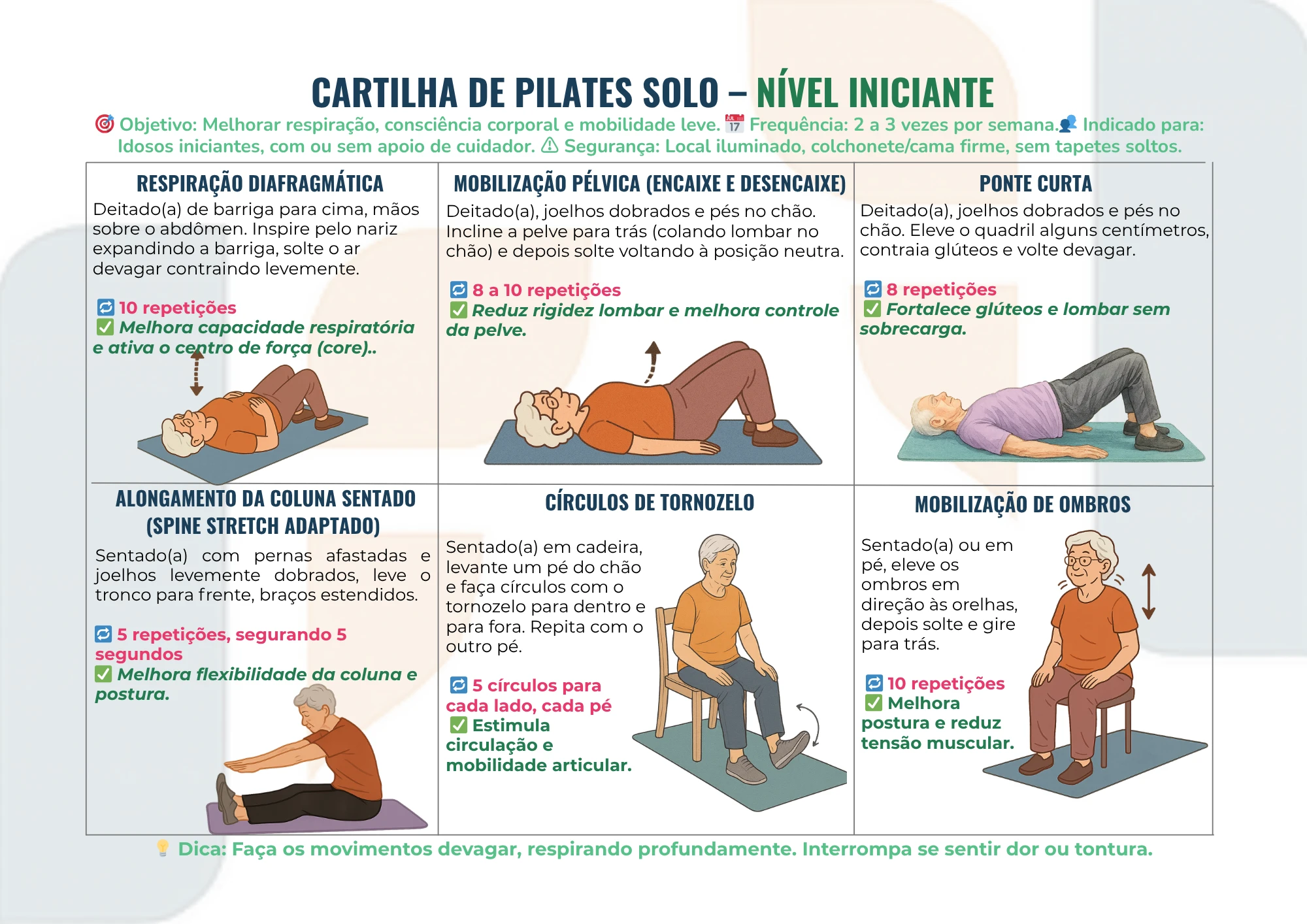 CARTILHA DE PILATES SOLO – NÍVEL INICIANTE

🎯 Objetivo: Melhorar respiração, consciência corporal e mobilidade leve. 📅 Frequência: 2 a 3 vezes por semana.👥 Indicado para: Idosos iniciantes, com ou sem apoio de cuidador. ⚠ Segurança: Local iluminado, colchonete/cama firme, sem tapetes soltos.

RESPIRAÇÃO DIAFRAGMÁTICA

Deitado(a) de barriga para cima, mãos sobre o abdômen. Inspire pelo nariz expandindo a barriga, solte o ar devagar contraindo levemente.

🔁 10 repetições
✅ Melhora capacidade respiratória e ativa o centro de força (core)..

MOBILIZAÇÃO PÉLVICA (ENCAIXE E DESENCAIXE)

Deitado(a), joelhos dobrados e pés no chão. Incline a pelve para trás (colando lombar no chão) e depois solte voltando à posição neutra.

🔁 8 a 10 repetições
✅ Reduz rigidez lombar e melhora controle da pelve.

PONTE CURTA

Deitado(a), joelhos dobrados e pés no chão. Eleve o quadril alguns centímetros, contraia glúteos e volte devagar.

🔁 8 repetições
✅ Fortalece glúteos e lombar sem sobrecarga.

ALONGAMENTO DA COLUNA SENTADO (SPINE STRETCH ADAPTADO)

Sentado(a) com pernas afastadas e joelhos levemente dobrados, leve o tronco para frente, braços estendidos.

🔁 5 repetições, segurando 5 segundos
✅ Melhora flexibilidade da coluna e postura.

CÍRCULOS DE TORNOZELO

Sentado(a) em cadeira, levante um pé do chão e faça círculos com o tornozelo para dentro e para fora. Repita com o outro pé.

🔁 5 círculos para cada lado, cada pé
✅ Estimula circulação e mobilidade articular.

MOBILIZAÇÃO DE OMBROS

Sentado(a) ou em pé, eleve os ombros em direção às orelhas, depois solte e gire para trás.

🔁 10 repetições
✅ Melhora postura e reduz tensão muscular.

💡 Dica: Faça os movimentos devagar, respirando profundamente. Interrompa se sentir dor ou tontura.