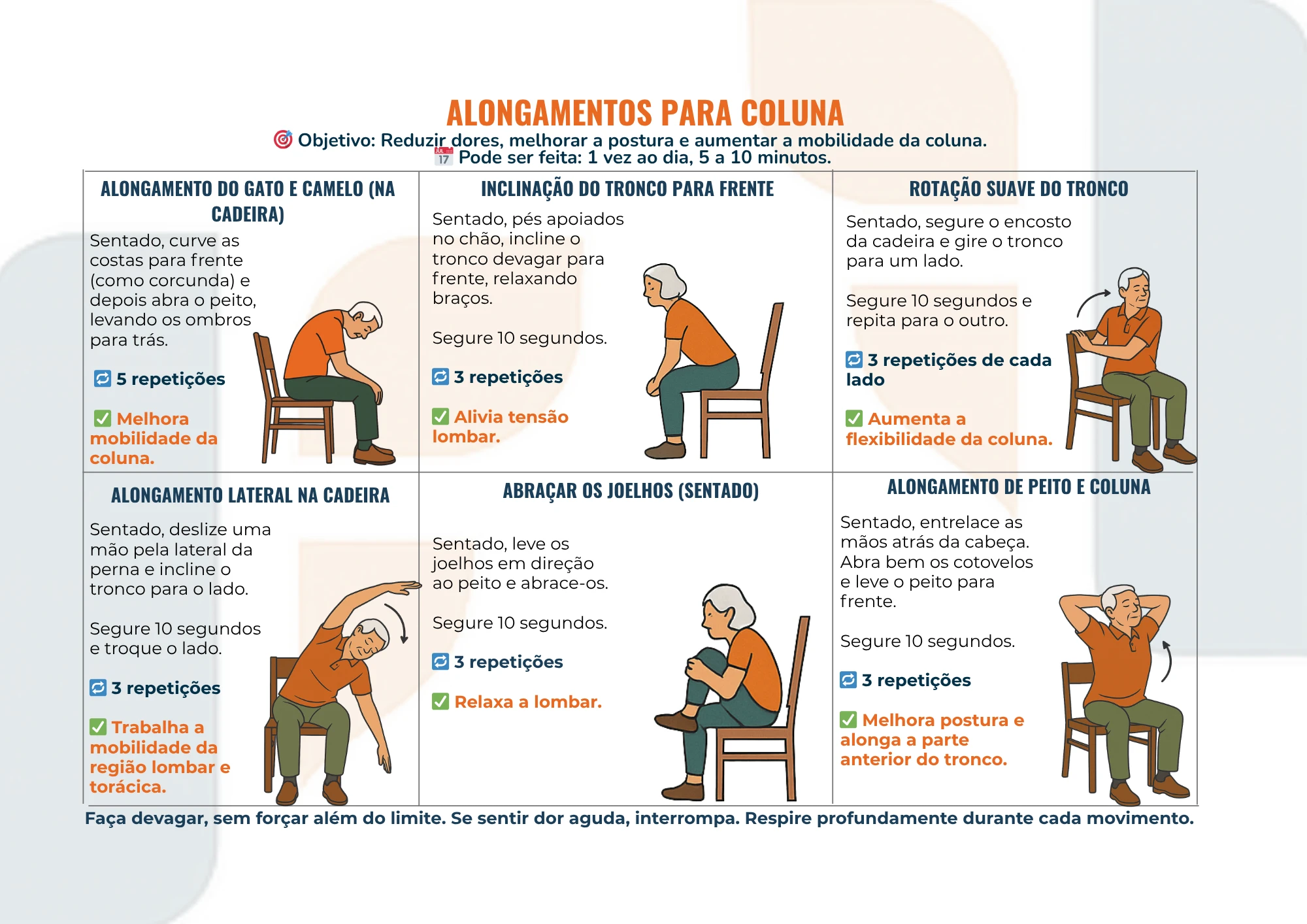 ALONGAMENTOS PARA COLUNA
🎯 Objetivo: Reduzir dores, melhorar a postura e aumentar a mobilidade da coluna.
📅 Pode ser feita: 1 vez ao dia, 5 a 10 minutos.

ALONGAMENTO DO GATO E CAMELO (NA CADEIRA)

Sentado, curve as costas para frente (como corcunda) e depois abra o peito, levando os ombros para trás.

🔁 5 repetições

✅ Melhora mobilidade da coluna.

INCLINAÇÃO DO TRONCO PARA FRENTE

Sentado, pés apoiados no chão, incline o tronco devagar para frente, relaxando braços.

Segure 10 segundos.

🔁 3 repetições

✅ Alivia tensão lombar.

ROTAÇÃO SUAVE DO TRONCO

Sentado, segure o encosto da cadeira e gire o tronco para um lado.

Segure 10 segundos e repita para o outro.

🔁 3 repetições de cada lado

✅ Aumenta a flexibilidade da coluna.

ALONGAMENTO LATERAL NA CADEIRA

Sentado, deslize uma mão pela lateral da perna e incline o tronco para o lado.

Segure 10 segundos e troque o lado.

🔁 3 repetições

✅ Trabalha a mobilidade da região lombar e torácica.

ABRAÇAR OS JOELHOS (SENTADO)

Sentado, leve os joelhos em direção ao peito e abrace-os.

Segure 10 segundos.

🔁 3 repetições

✅ Relaxa a lombar.

ALONGAMENTO DE PEITO E COLUNA

Sentado, entrelace as mãos atrás da cabeça. Abra bem os cotovelos e leve o peito para frente.

Segure 10 segundos.

🔁 3 repetições

✅ Melhora postura e alonga a parte anterior do tronco.

Faça devagar, sem forçar além do limite. Se sentir dor aguda, interrompa. Respire profundamente durante cada movimento.